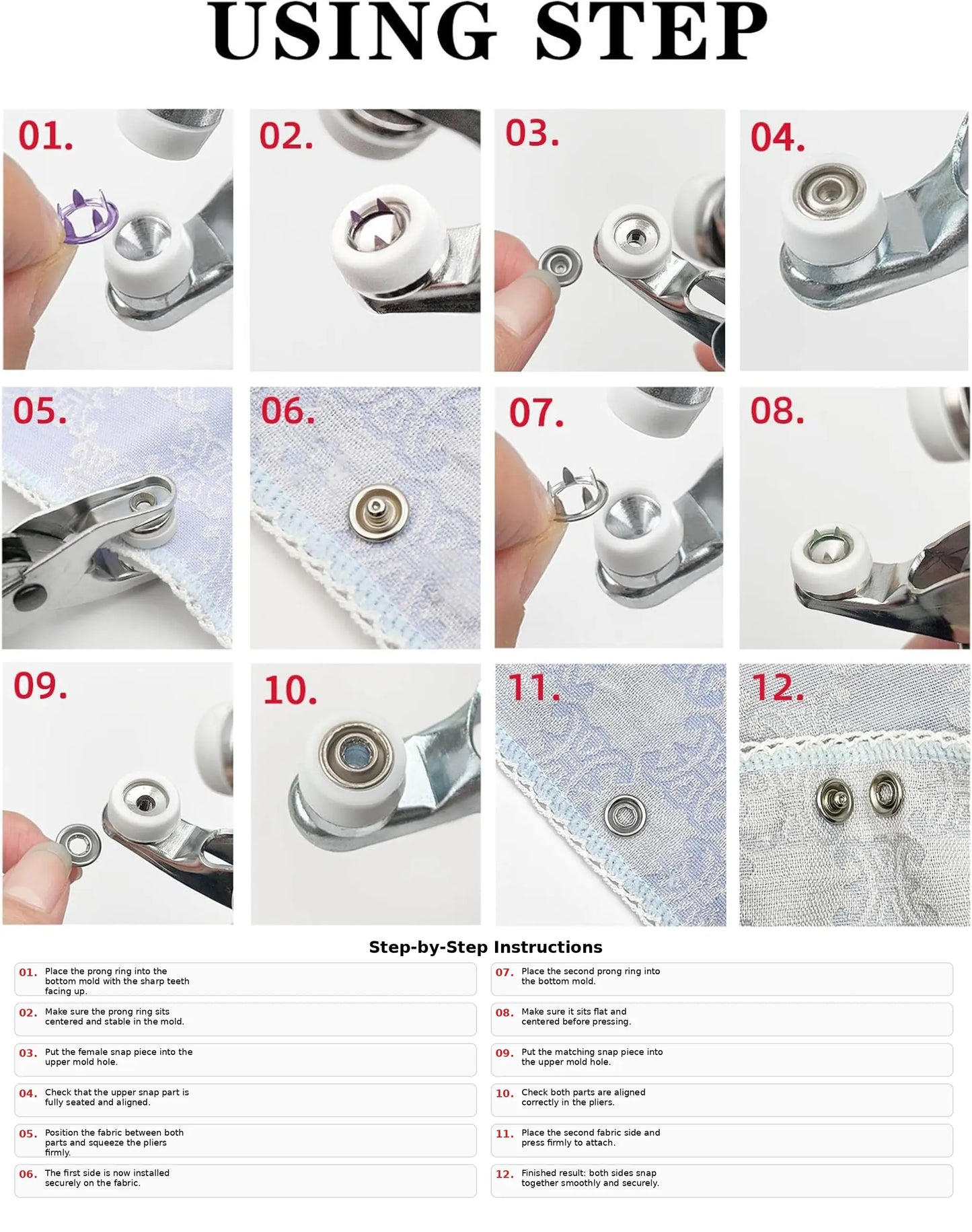 USING STEP

01.

02.

03.

04.

05.

06.

07.

08.

09.

10.

11.

12.

Step-by-Step Instructions

01. Place the prong ring into the bottom mold with the sharp teeth facing up.

02. Make sure the prong ring sits centered and stable in the mold.

03. Put the female snap piece into the upper mold hole.

04. Check that the upper snap part is fully seated and aligned.

05. Position the fabric between both parts and squeeze the pliers firmly.

06. The first side is now installed securely on the fabric.

07. Place the second prong ring into the bottom mold.

08. Make sure it sits flat and centered before pressing.

09. Put the matching snap piece into the upper mold hole.

10. Check both parts are aligned correctly in the pliers.

11. Place the second fabric side and press firmly to attach.

12. Finished result: both sides snap together smoothly and securely.